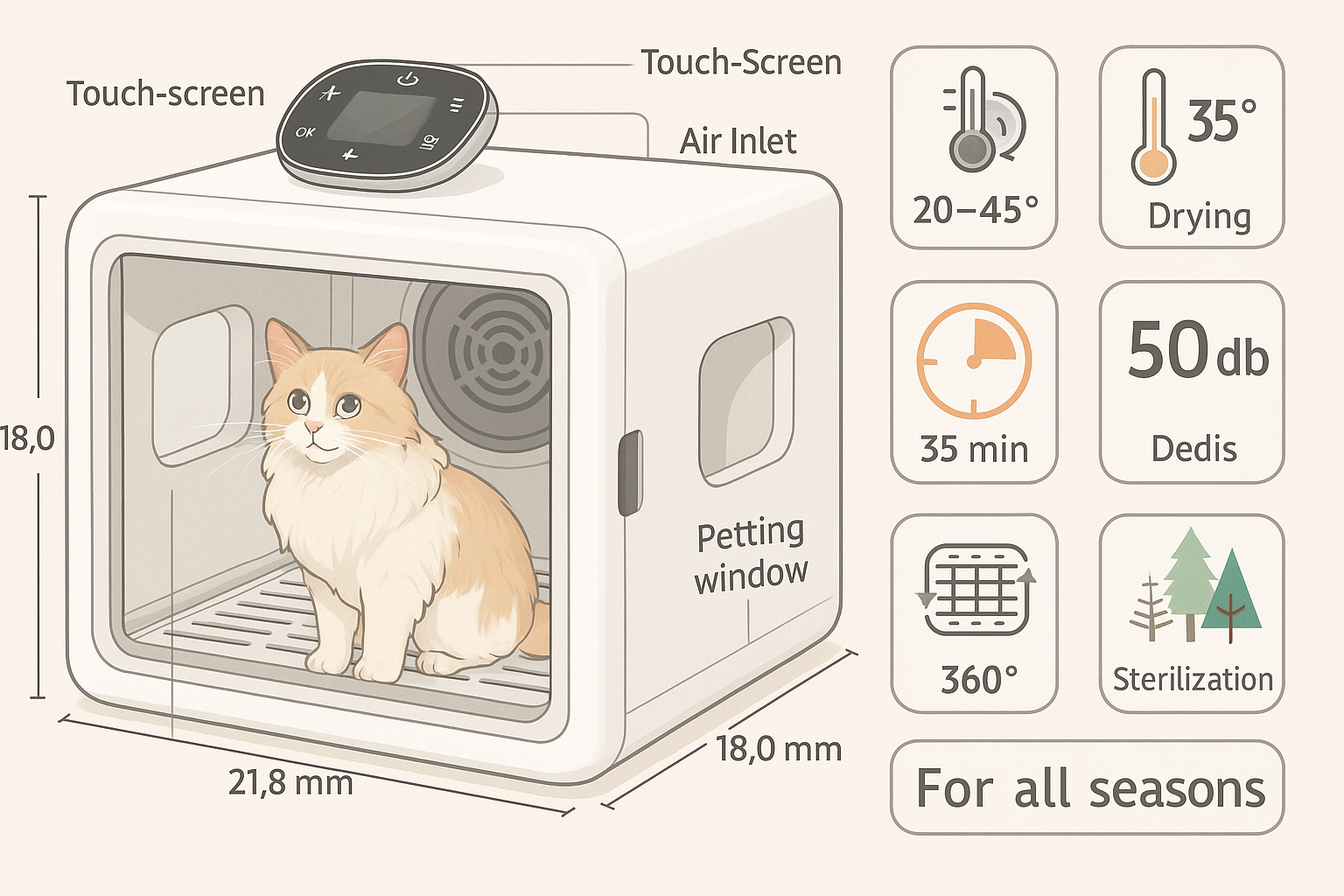 Touch-screen

Touch-Screen

Air Inlet

OK

18,0

Petting window

21,8 mm

18,0 mm

20–45°

35°

Drying

35 min

50 db

Dedis

360°

Sterilization

For all seasons